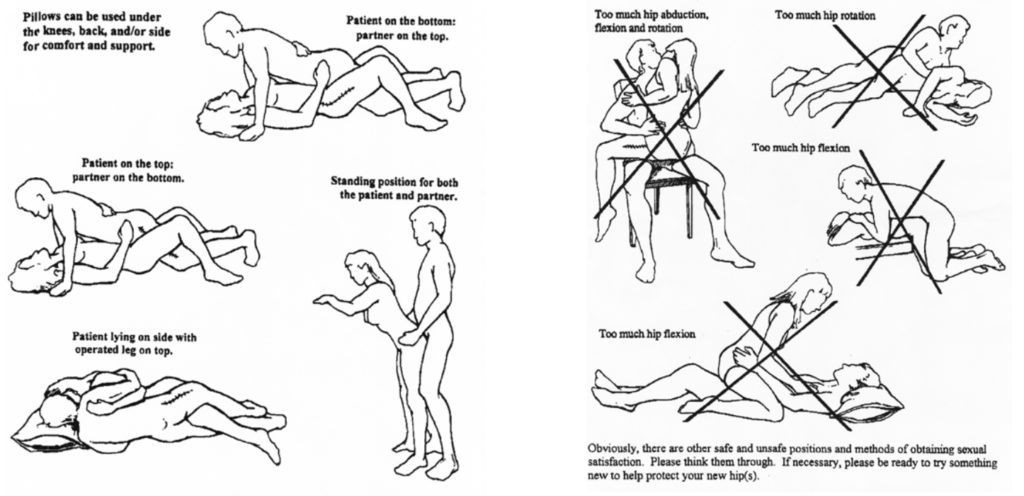 Pillows can be used under the knees, back, and/or side for comfort and support.

Patient on the bottom: partner on the top.

Patient on the top: partner on the bottom.

Standing position for both the patient and partner.

Patient lying on side with operated leg on top.

Too much hip abduction, flexion and rotation

Too much hip rotation

Too much hip flexion

Too much hip flexion

Obviously, there are other safe and unsafe positions and methods of obtaining sexual satisfaction. Please think them through. If necessary, please be ready to try something new to help protect your new hip(s).